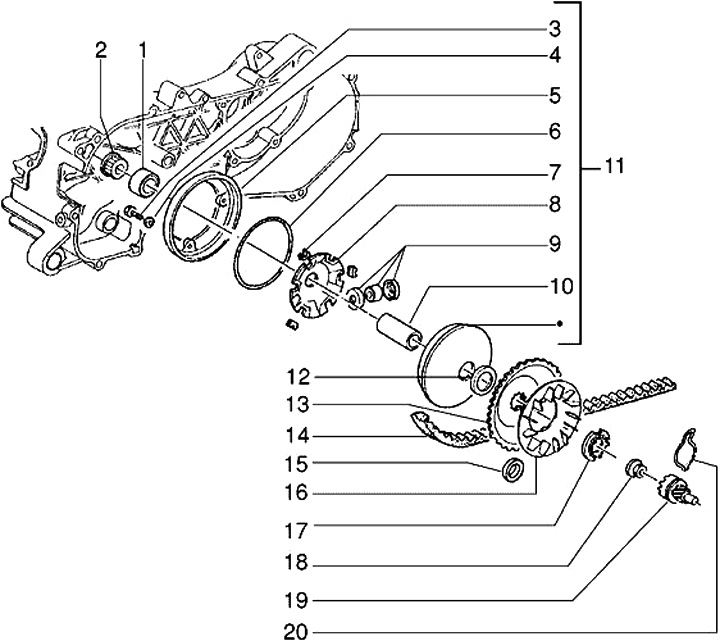 2
1
3
4
5
6
7
8
9
10
11
12
13
14
15
16
17
18
19
20