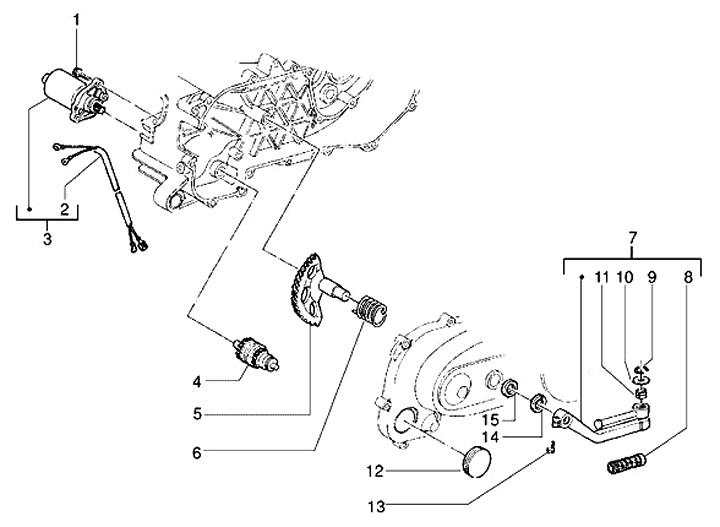 1
2
3
4
5
6
7
11 10 9 8
15
14
12
13