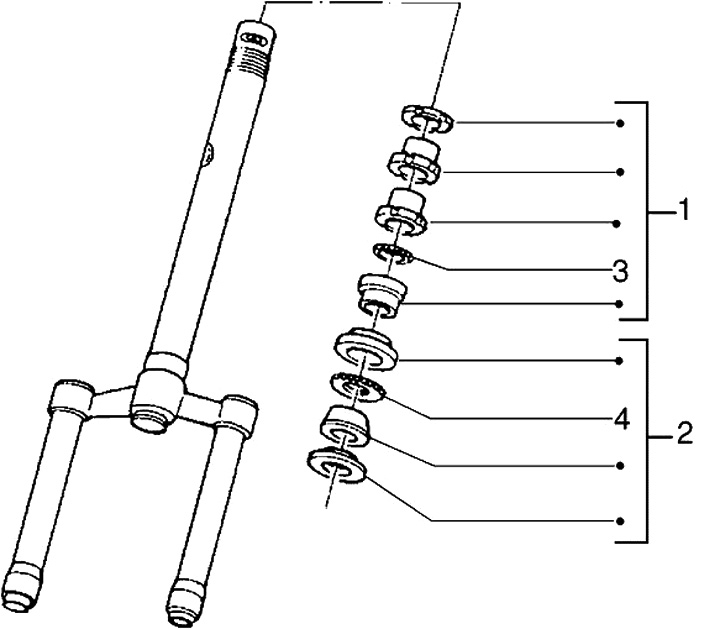 1
3
4
2