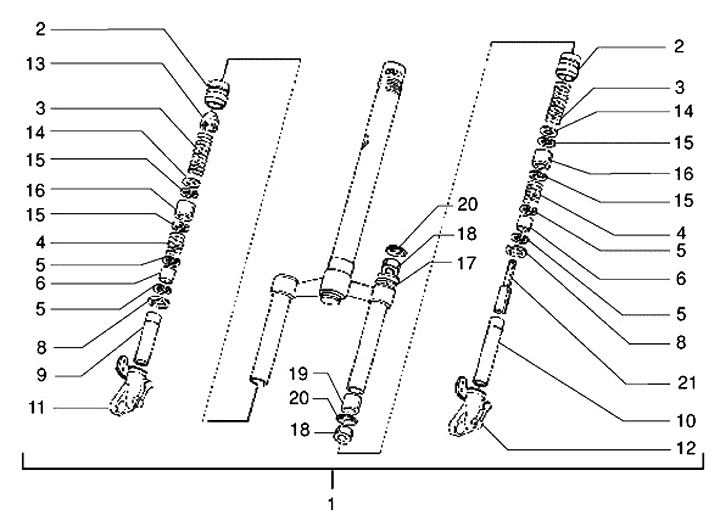 2
13
3
14
15
16
15
4
5
6
5
8
9
11

20
18
17
19
20
18

2
3
14
15
16
15
4
5
6
5
8
21
10
12

1