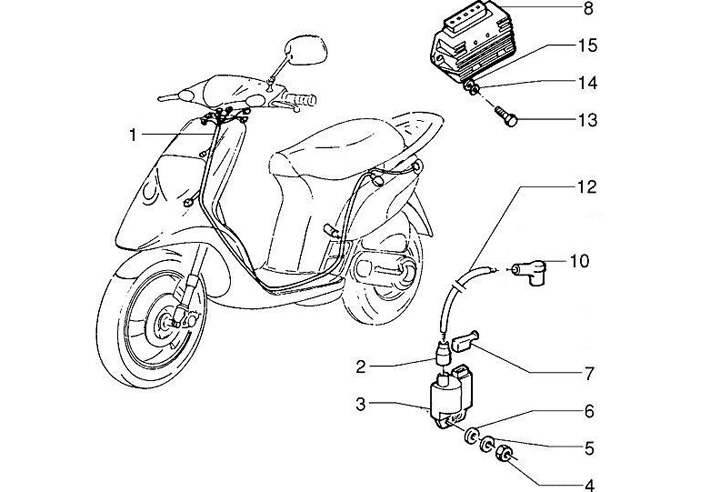 8
15
14
13
1
12
10
2
7
3
6
5
4