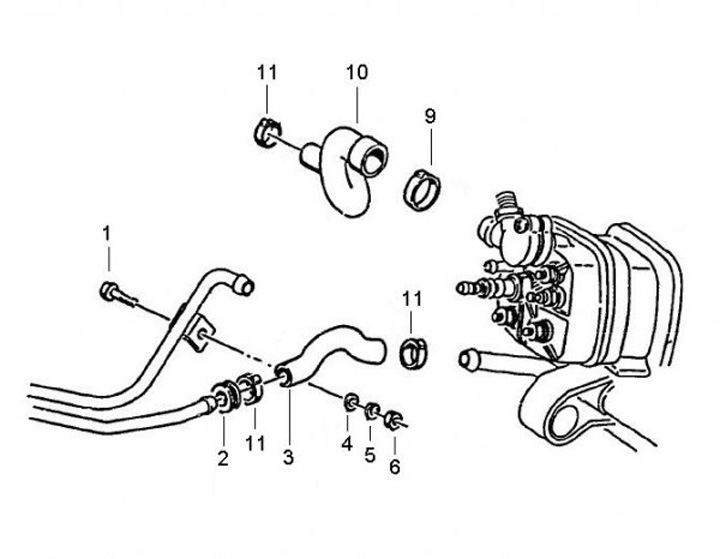 11
10
9
1
11
2
11
3
4
5
6