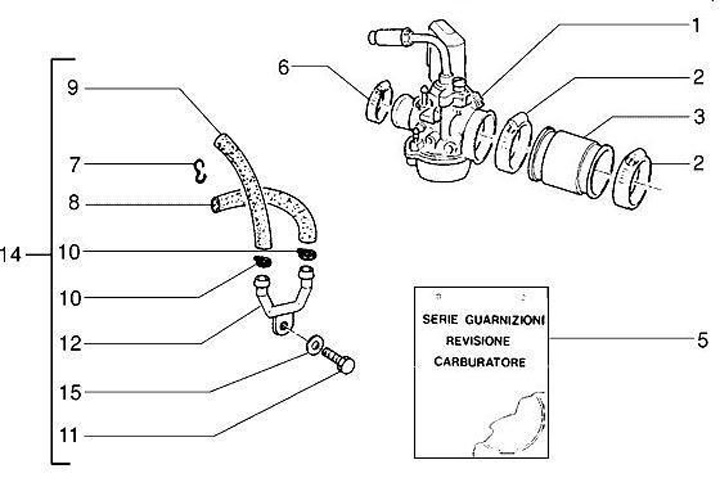 1
6
2
3
2
9
7
8
14
10
10
12
15
11
SERIE GUARNIZIONI
REVISIONE
CARBURATORE
5