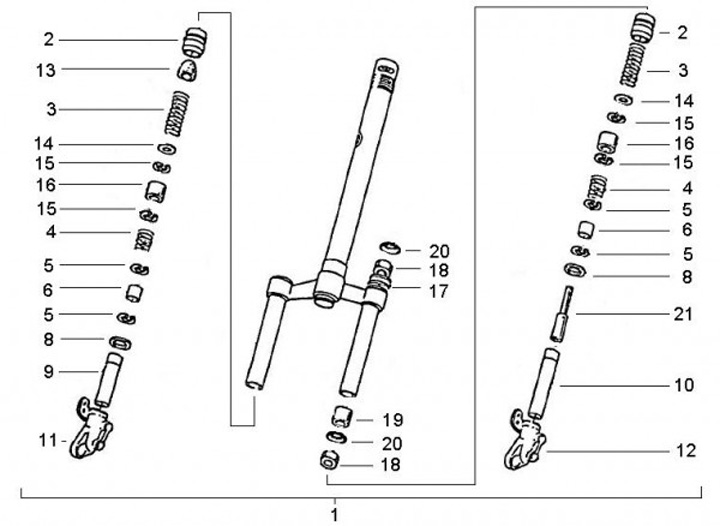 2
13
3
14
15
16
15
4
5
6
5
8
9
11
20
18
17
19
20
18
2
3
14
15
16
15
4
5
6
5
8
21
10
12
1