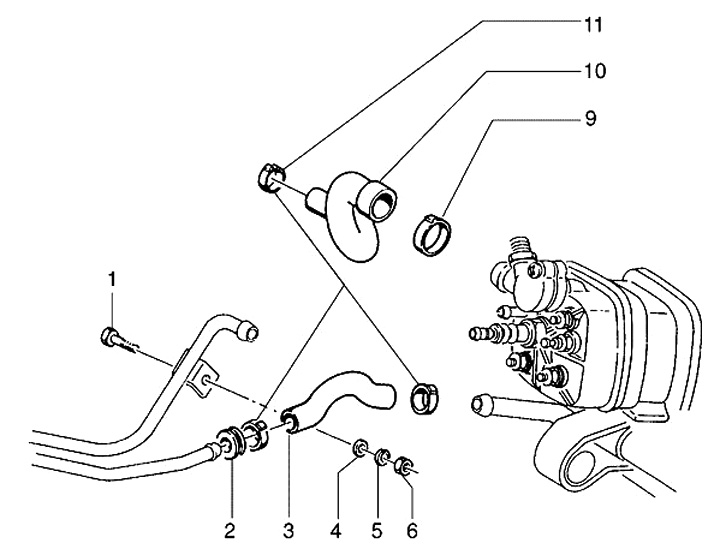 11
10
9
1
2
3
4
5
6