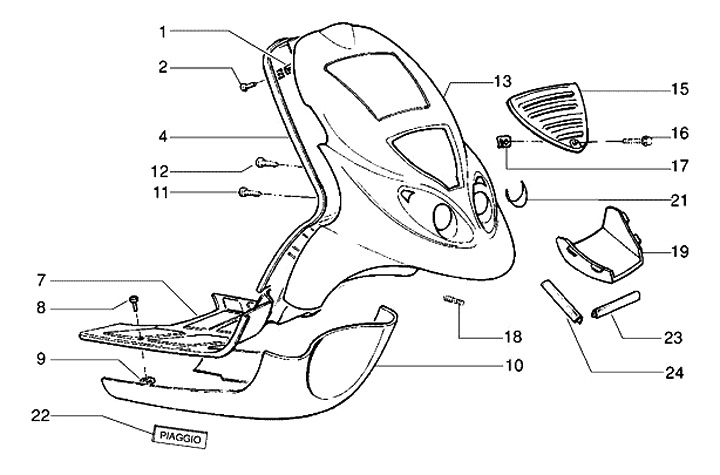 1
2
4
12
11
7
8
9
22
PIAGGIO
13
15
16
17
21
19
18
23
10
24