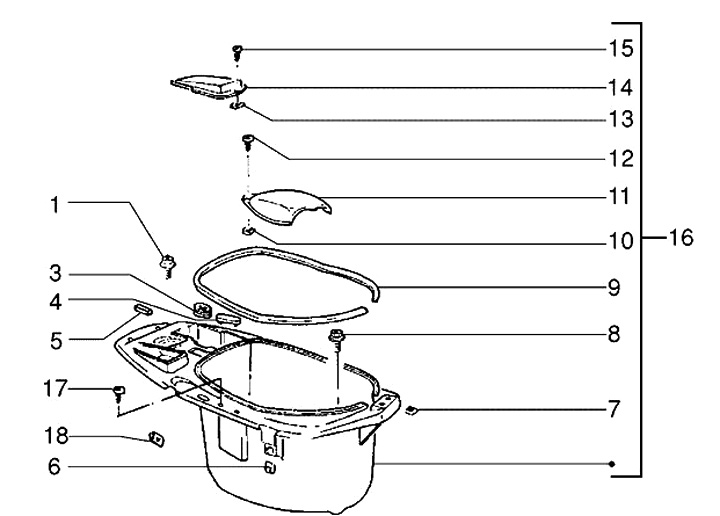 15
14
13
12
11
10
16
9
8
7
1
3
4
5
17
18
6