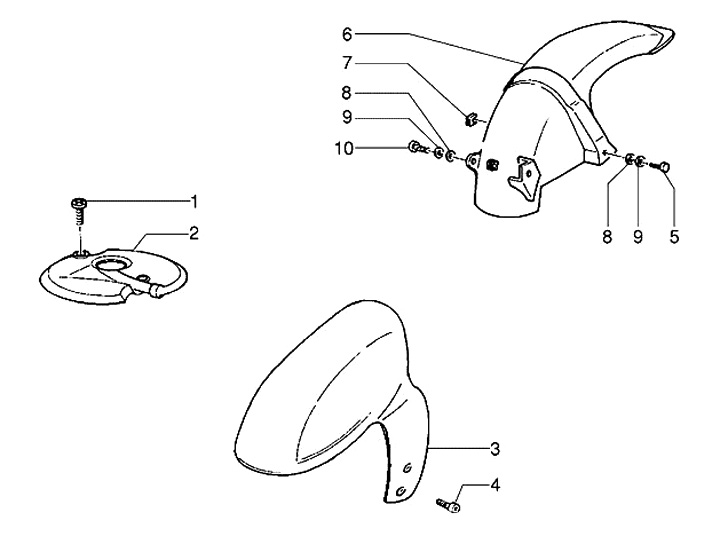 6
7
8
9
10
8
9
5
1
2
3
4