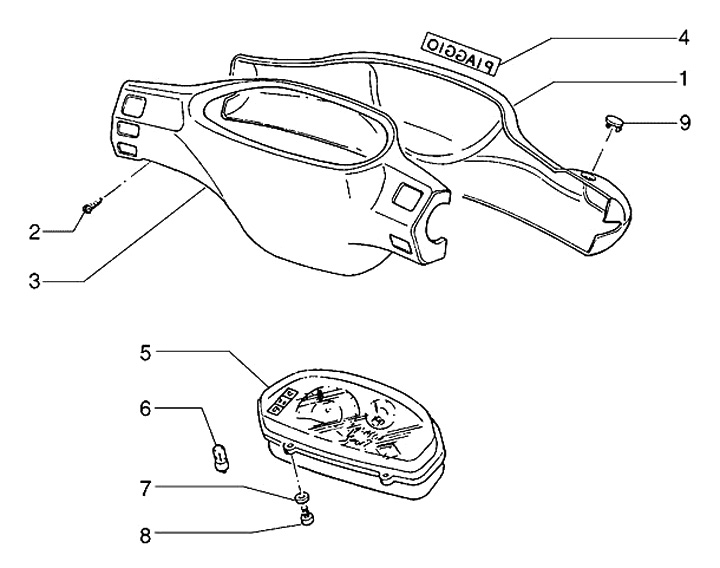 PIAGGIO
4
1
9
2
3
5
6
7
8