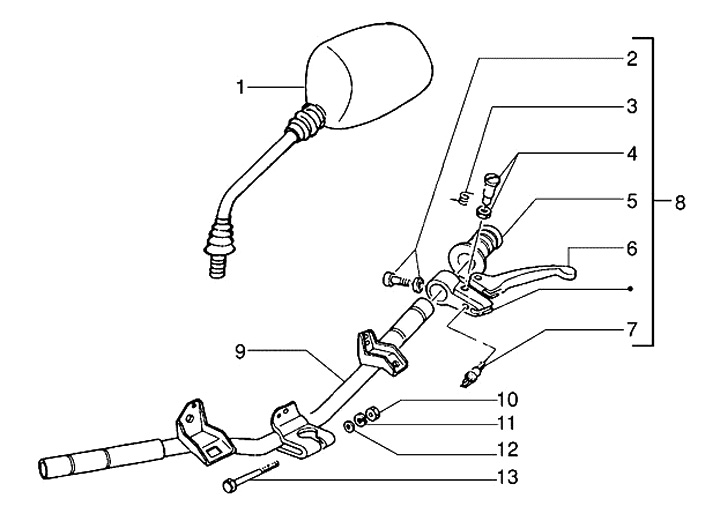 1
2
3
4
5
6
7
8
9
10
11
12
13