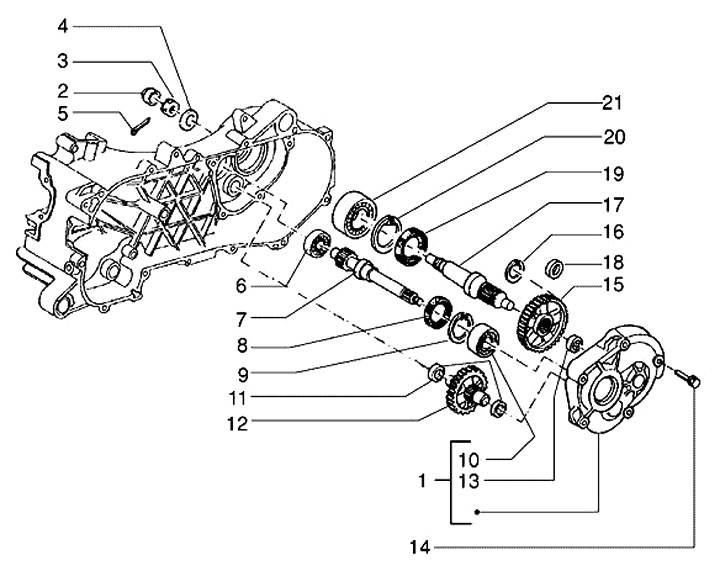 4
3
2
5
21
20
19
17
16
18
15
6
7
8
9
11
12
10
1
13
14