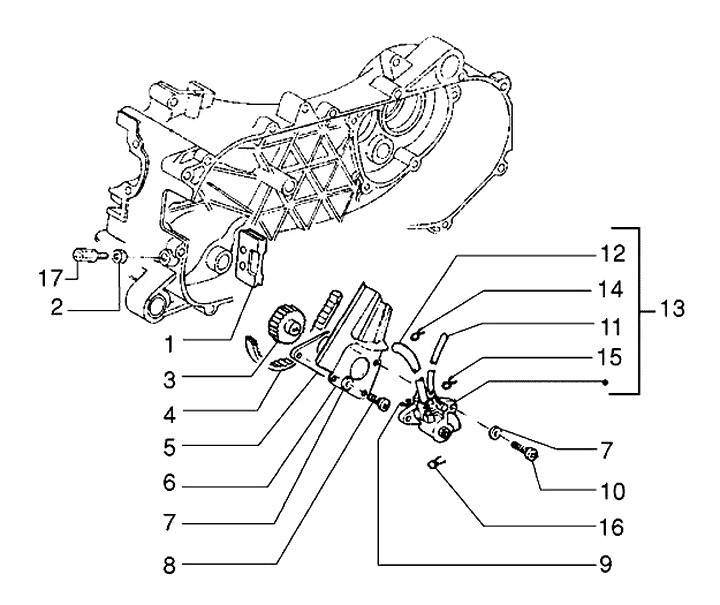 17
2
1
3
4
5
6
7
8
12
14
11
15
13
7
10
16
9