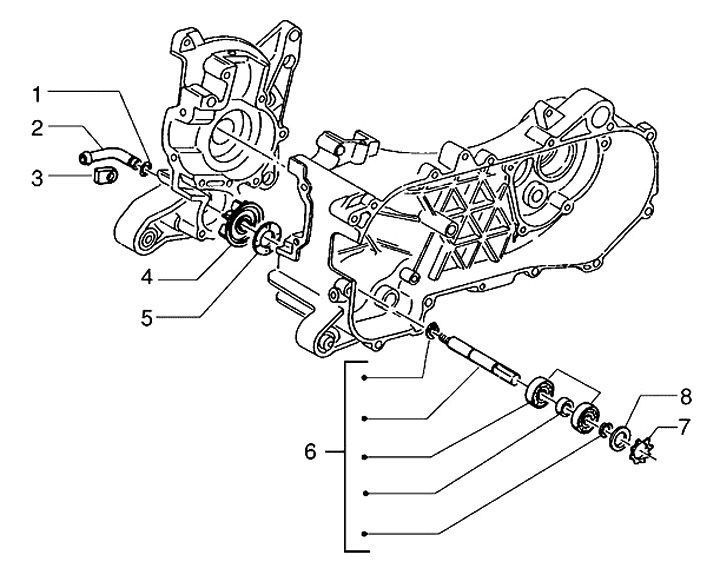 1
2
3
4
5
6
8
7