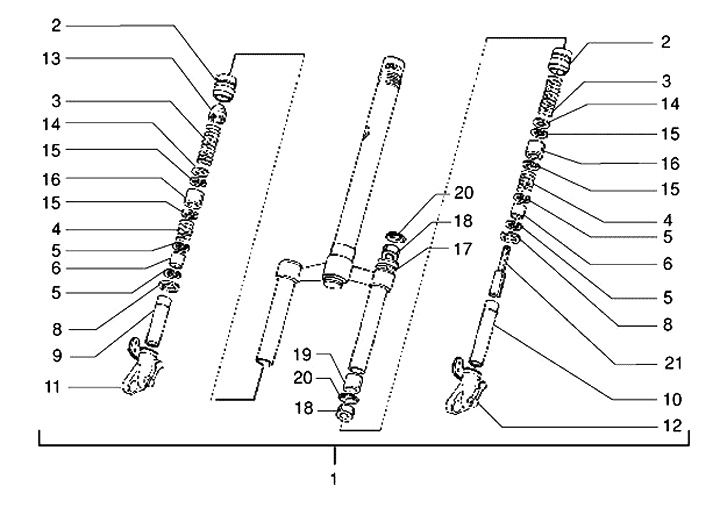 2
13
3
14
15
16
15
4
5
6
5
8
9
11
20
18
17
19
20
18
2
3
14
15
16
15
4
5
6
5
8
21
10
12
1