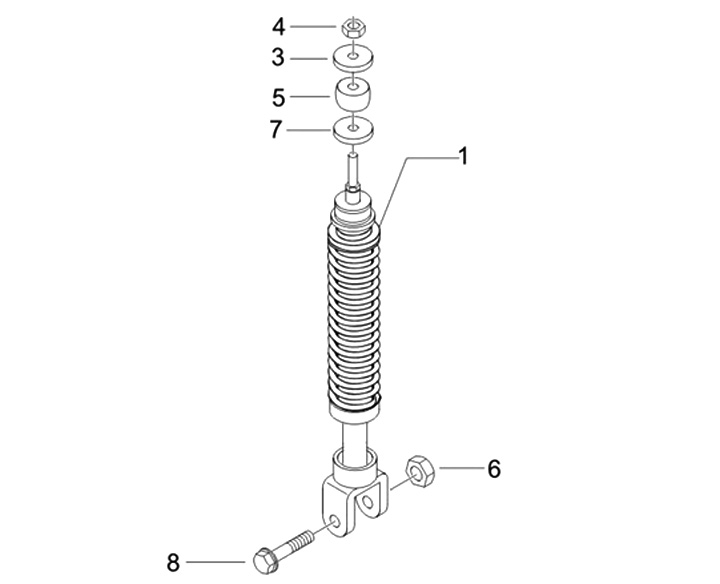 4
3
5
7
1
6
8