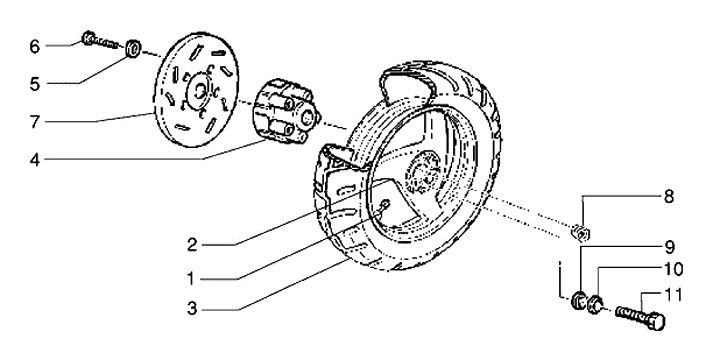 6
5
7
4
2
1
3
8
9
10
11