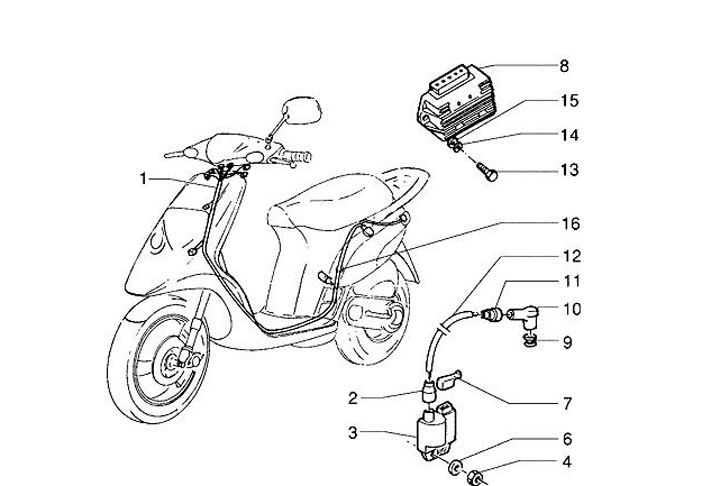 8
15
14
13
1
16
12
11
10
9
2
7
3
6
4