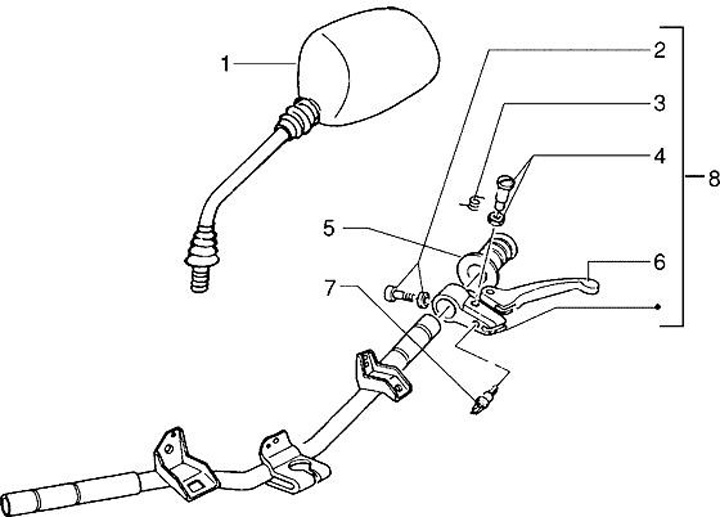 1
2
3
4
8
5
6
7