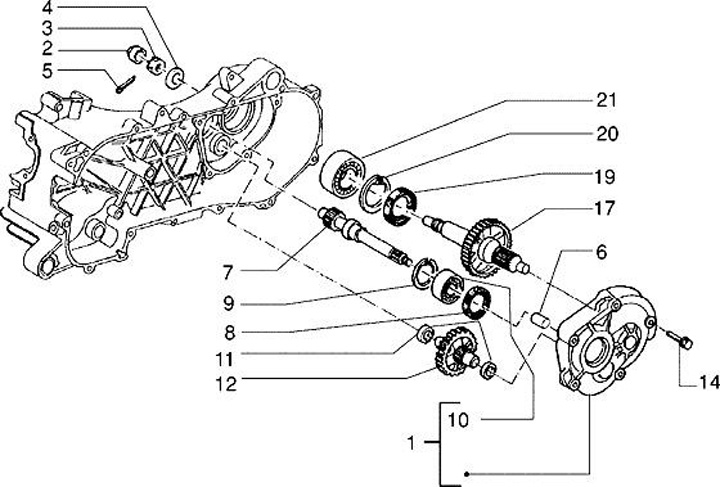 4
3
2
5
21
20
19
17
6
7
9
8
11
12
14
10
1