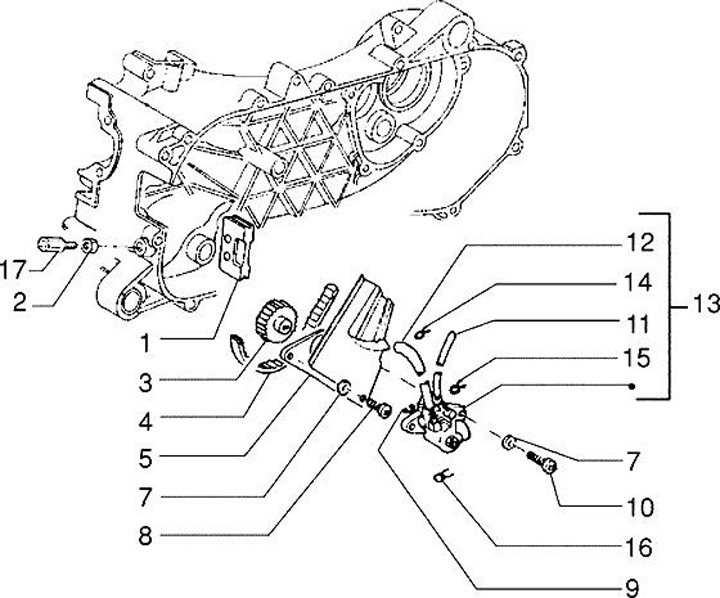 17
2
1
3
4
5
7
8
12
14
11
15
13
7
10
16
9