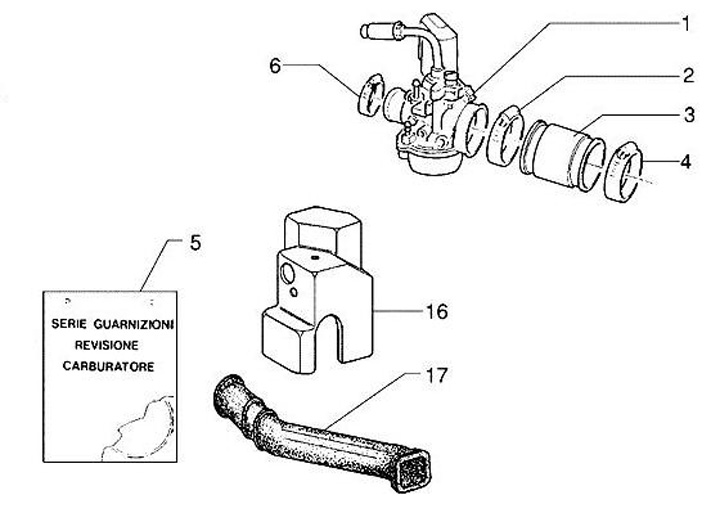 1
6
2
3
4
5
SERIE GUARNIZIONI
REVISIONE
CARBURATORE
16
17