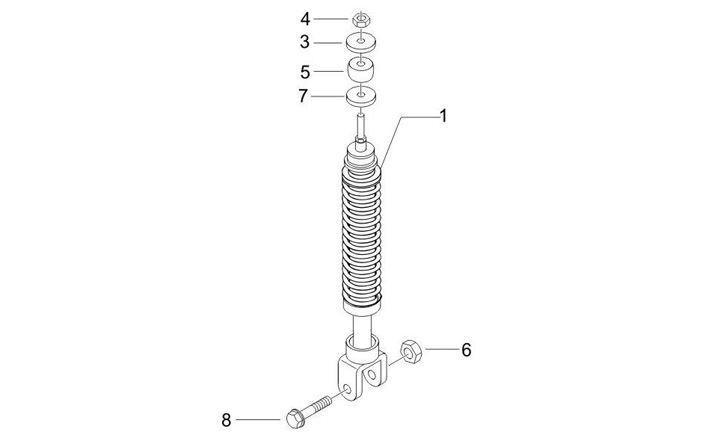 4
3
5
7
1
6
8