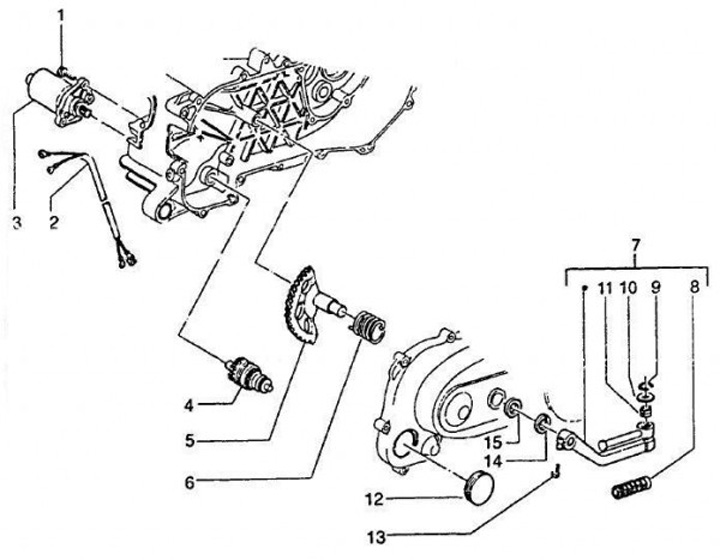 1
3
2
7
11
10
9
8
4
5
6
15
14
12
13