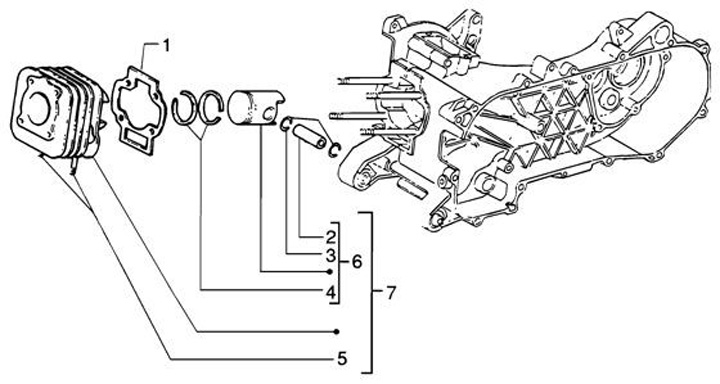 1
2
3
6
4
7
5