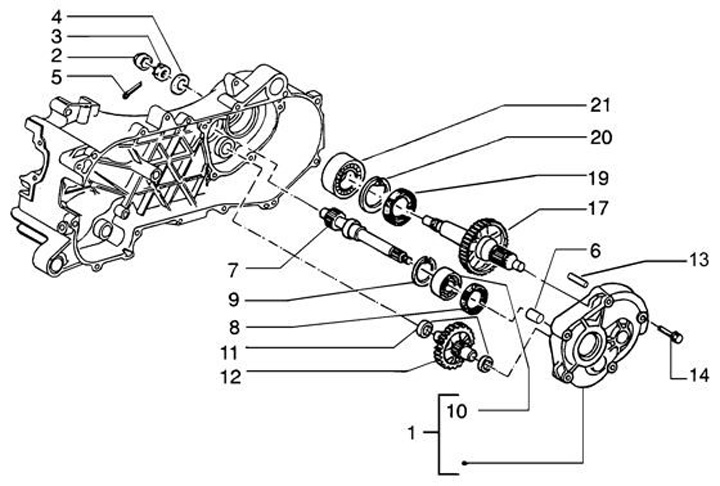 4
3
2
5
21
20
19
17
6
13
7
9
8
11
12
14
10
1