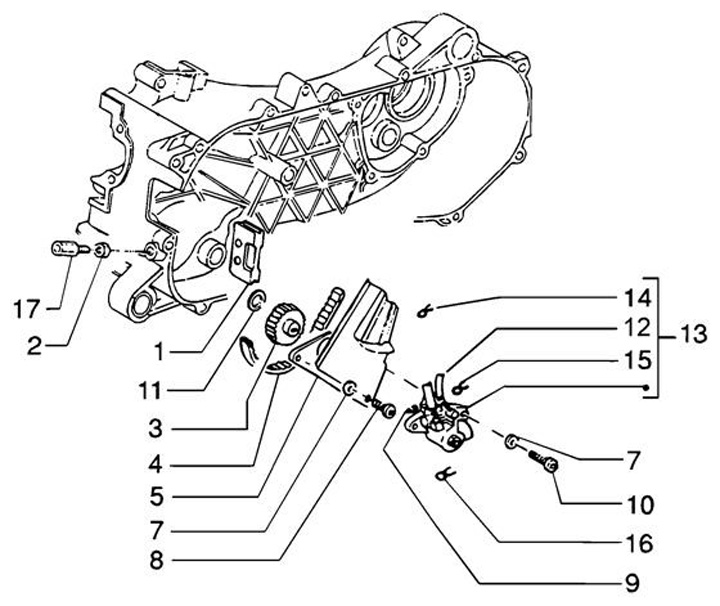 17
2
1
11
3
4
5
7
8
14
12
13
15
7
10
16
9