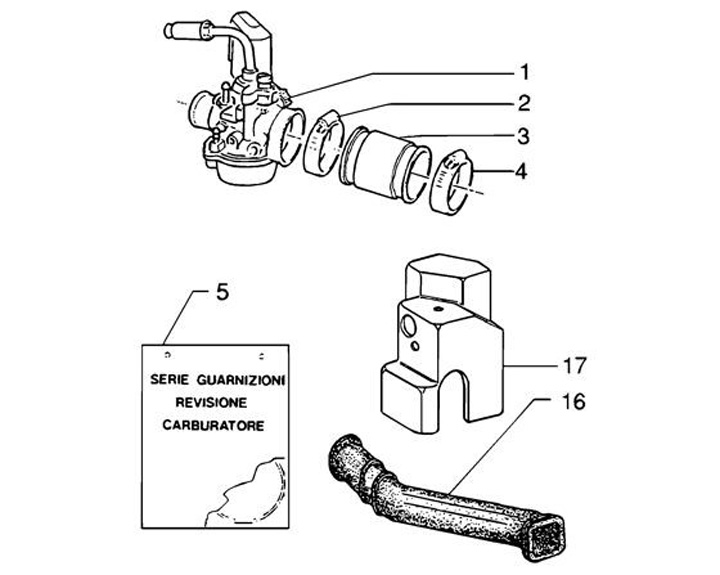 1
2
3
4
5
SERIE GUARNIZIONI
REVISIONE
CARBURATORE
17
16