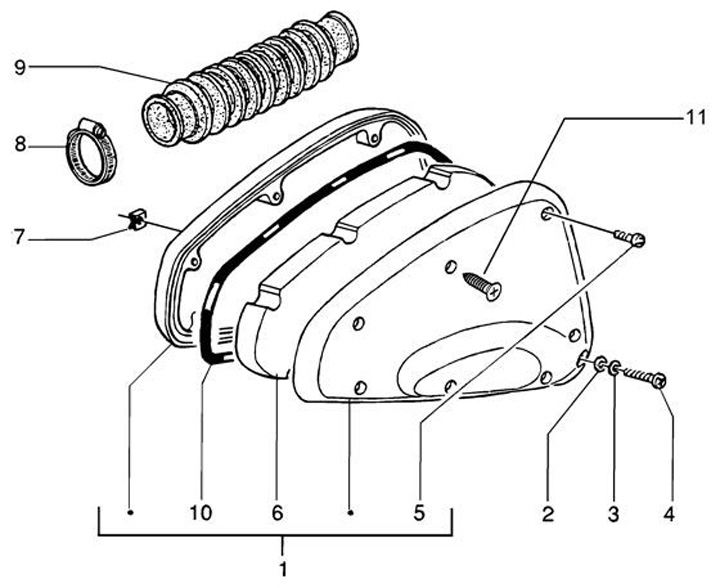 9
8
7
11
10
6
5
2
3
4
1