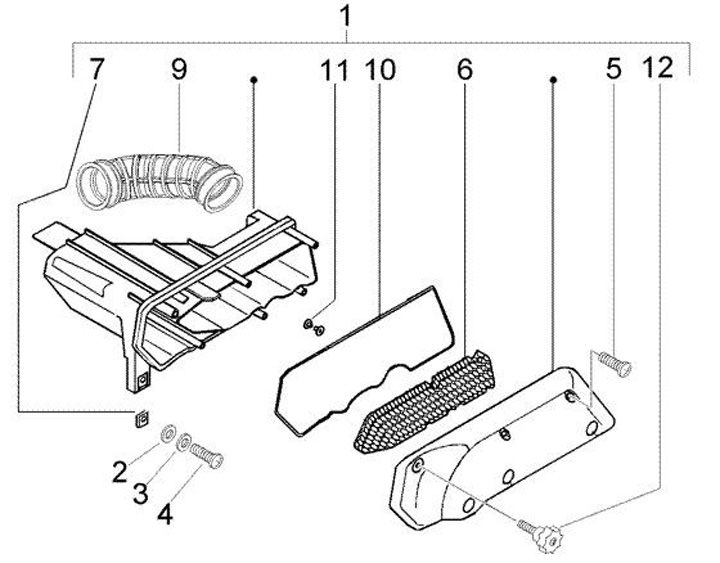 1
7
9
11
10
6
5
12
2
3
4