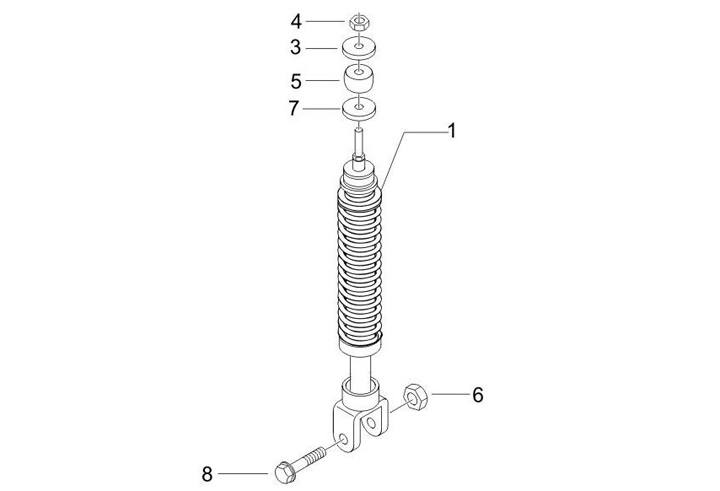 4
3
5
7
1
6
8