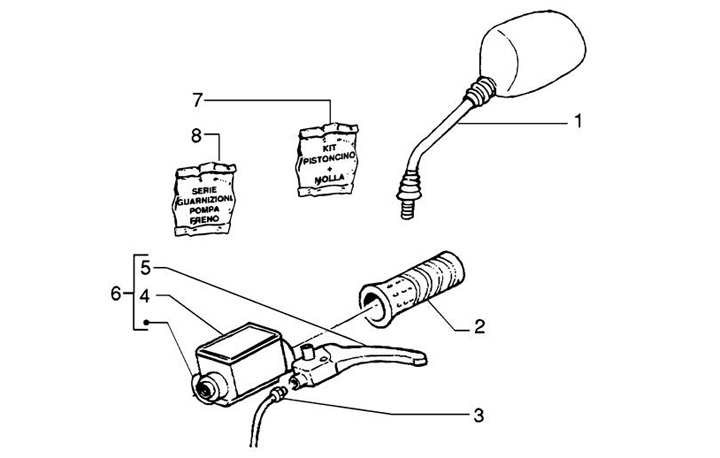 7

8

KIT PISTONCINO + MOLLA

SERIE GUARNIZIONI POMPA FRENO

1

5

6

4

2

3