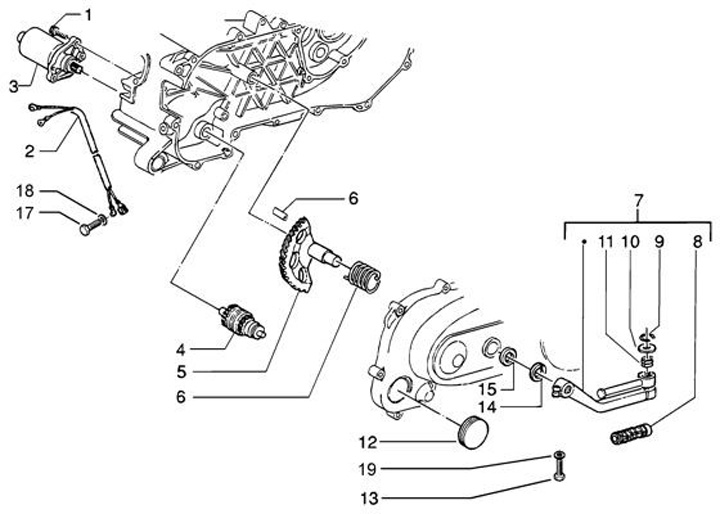 1
3
2
18
17
6
7
11 10 9 8
4
5
6
15
14
12
19
13