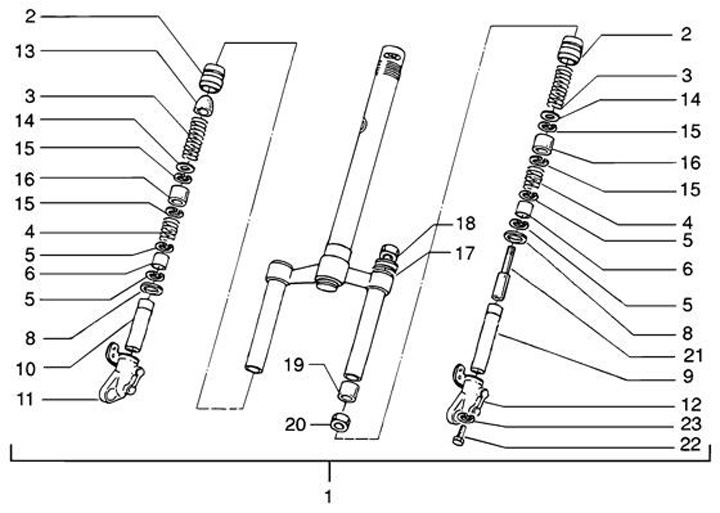 2
13
3
14
15
16
15
4
5
6
5
8
10
11
18
17
19
20
2
3
14
15
16
15
4
5
6
5
8
21
9
12
23
22
1