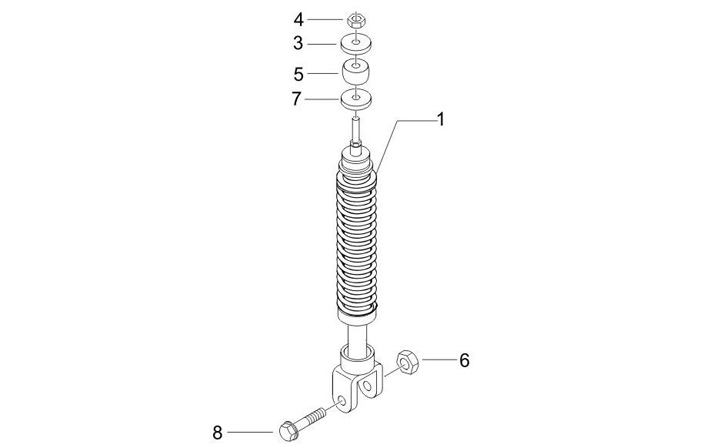 4
3
5
7
1
6
8