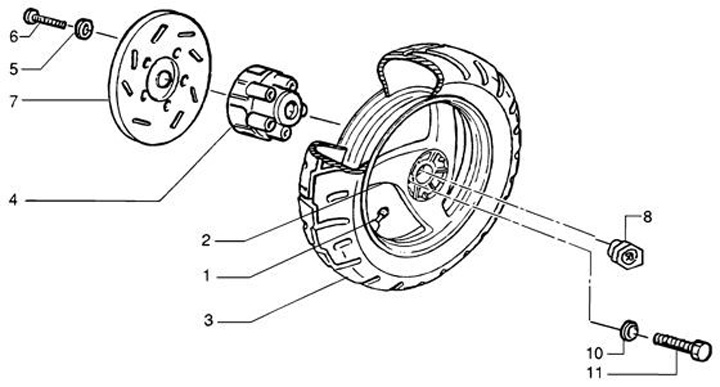 6
5
7
4
2
1
3
8
10
11