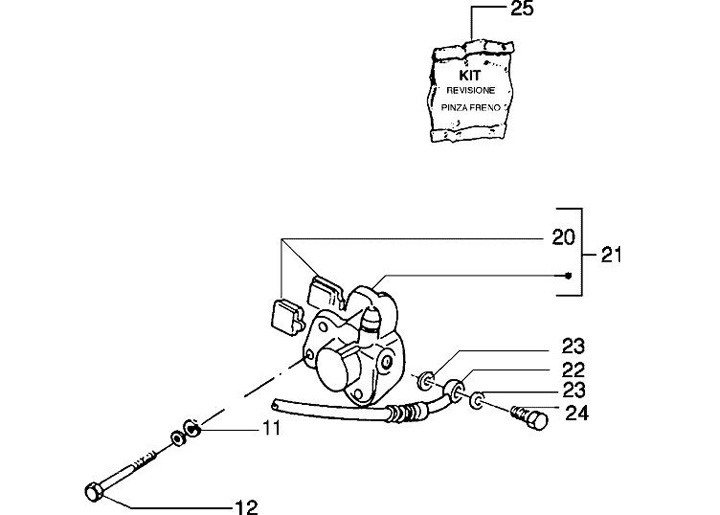 25
KIT
REVISIONE
PINZA FRENO

20
21
23
22
23
24
11
12