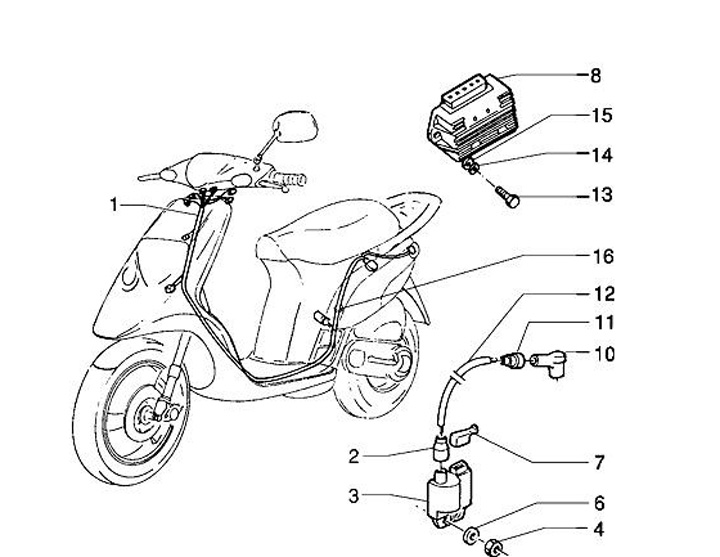 8
15
14
13
1
16
12
11
10
2
7
3
6
4