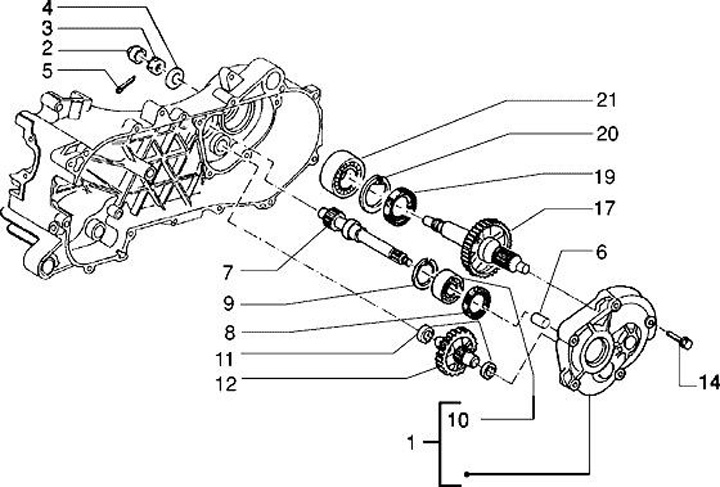 4
3
2
5
21
20
19
17
6
7
9
8
11
12
14
10
1