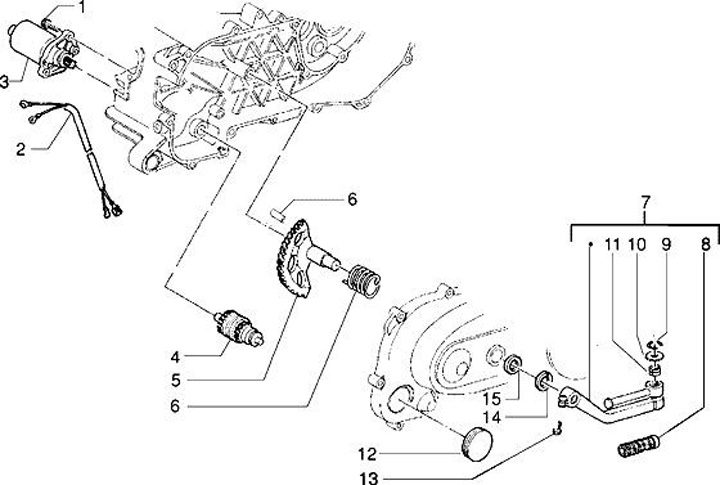 1
3
2
6
7
11 10 9 8
4
5
6
15
14
12
13