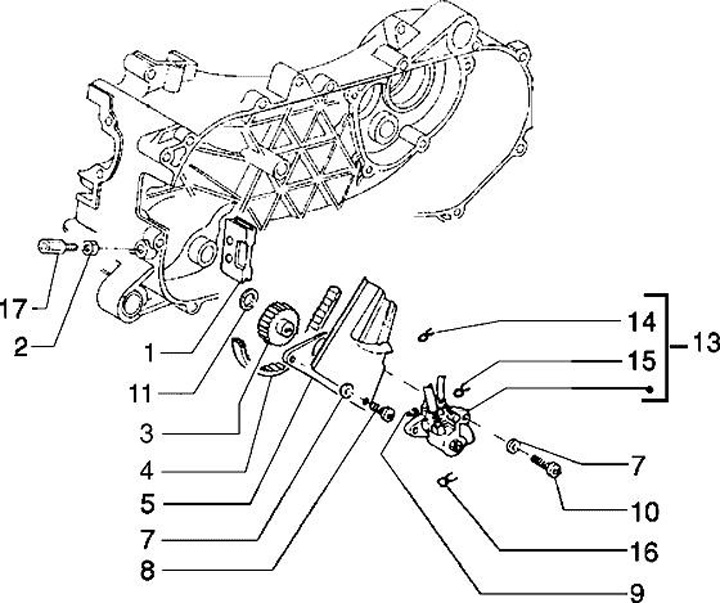 17
2
1
11
3
4
5
7
8
14
15
13
7
10
16
9