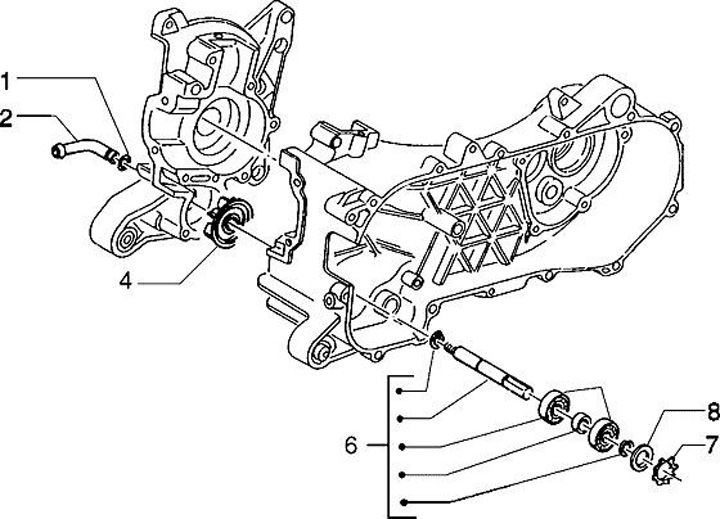 1
2
4
6
8
7