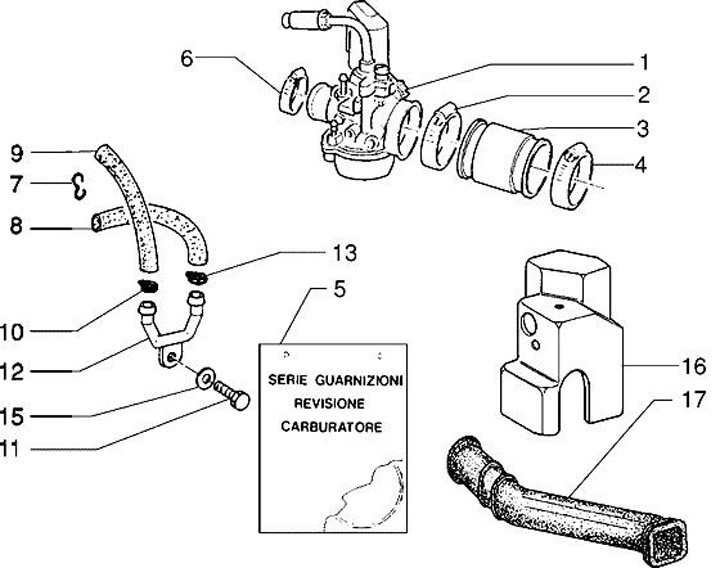 6
1
2
3
4
9
7
8
13
5
10
12
15
11
SERIE GUARNIZIONI
REVISIONE
CARBURATORE
16
17