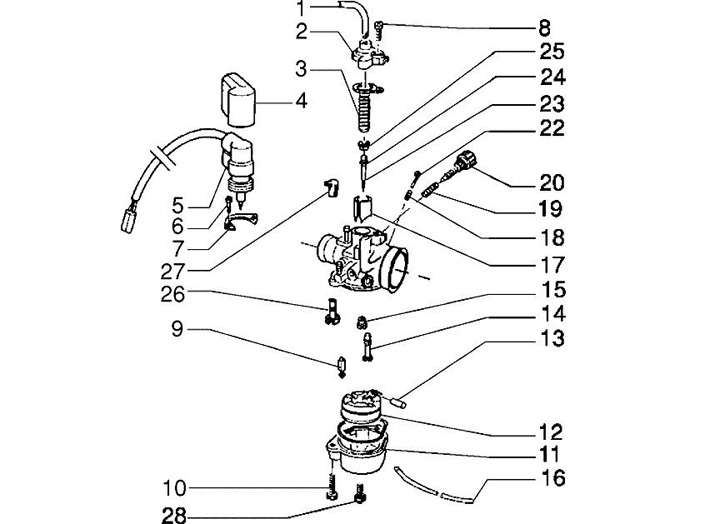 1
2
3
4
5
6
7
27
26
9
10
28
8
25
24
23
22
20
19
18
17
15
14
13
12
11
16