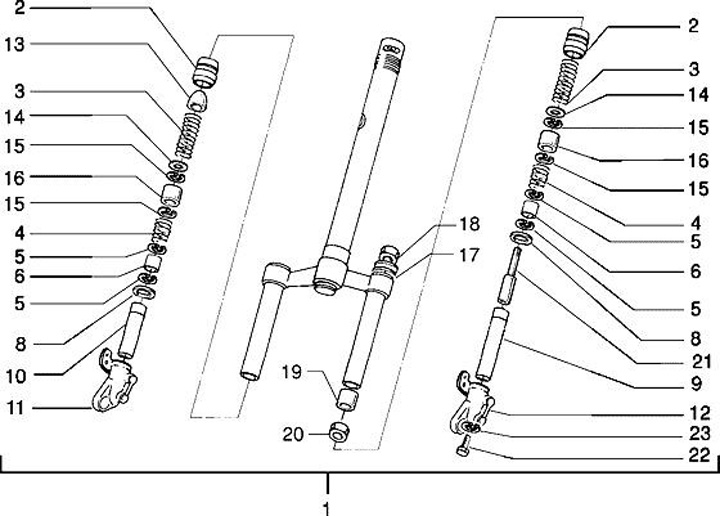 2
13
3
14
15
16
15
4
5
6
5
8
10
11

18
17
19
20

2
3
14
15
16
15
4
5
6
5
8
21
9
12
23
22

1