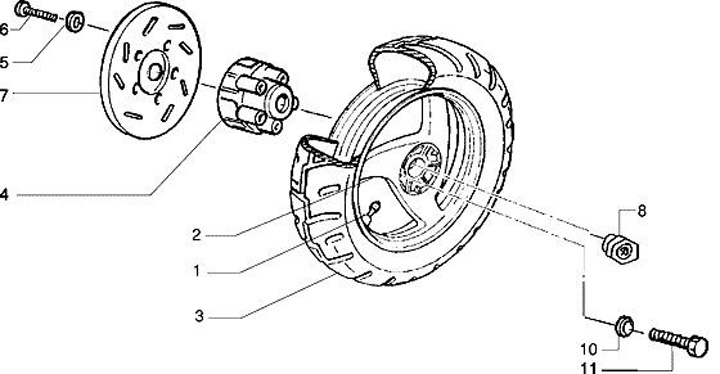 6
5
7
4
2
1
3
8
10
11