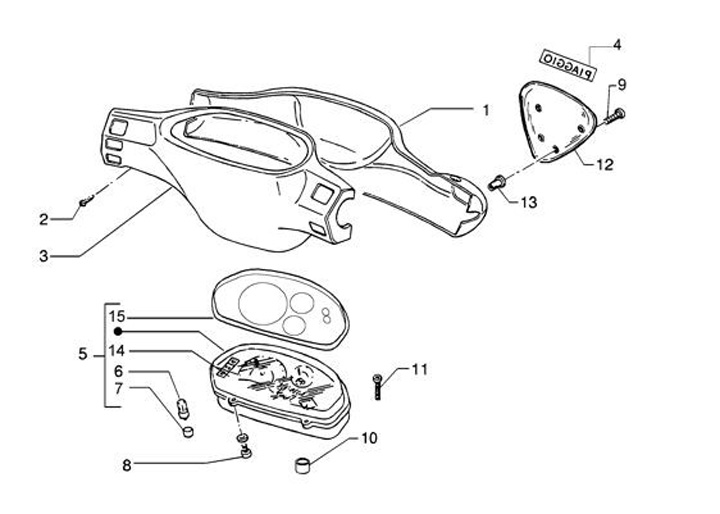 PIAGGIO
4
9
1
12
13
2
3
15
5
14
6
7
11
10
8